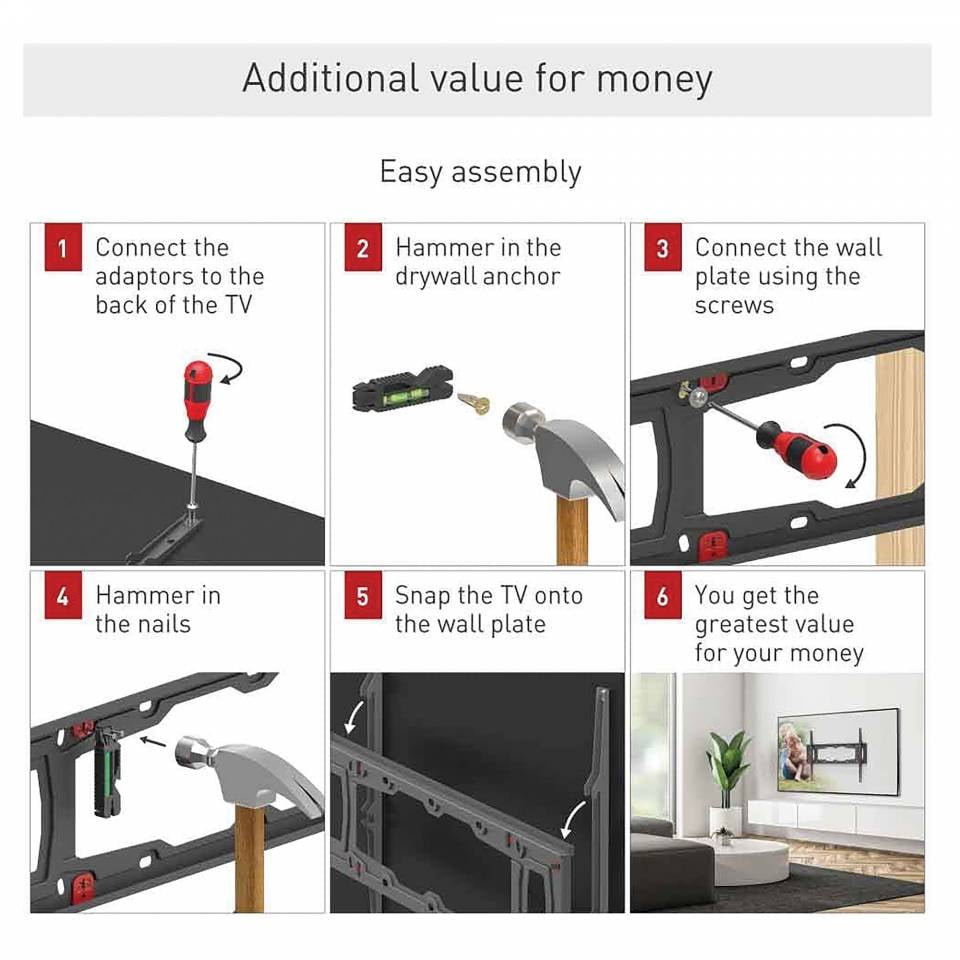 Additional value for money

Easy assembly

1 Connect the adaptors to the back of the TV

2 Hammer in the drywall anchor

3 Connect the wall plate using the screws

4 Hammer in the nails

5 Snap the TV onto the wall plate

6 You get the greatest value for your money