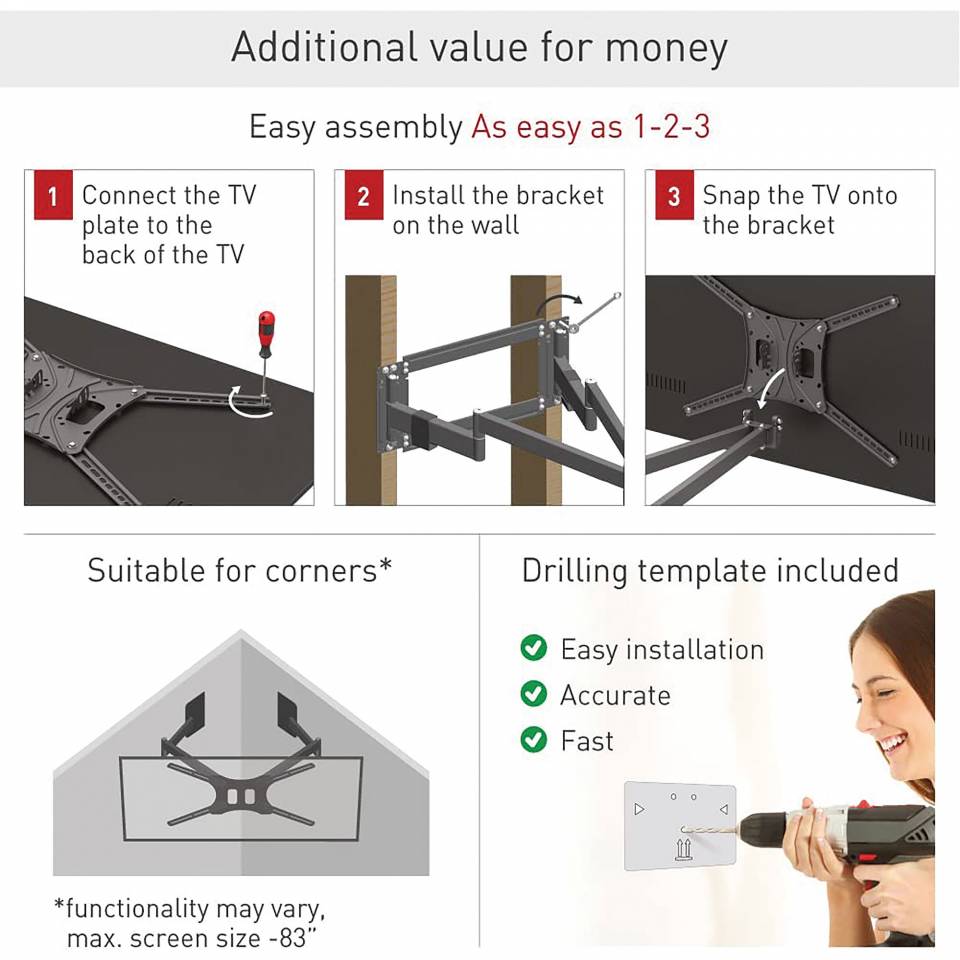 Additional value for money

Easy assembly As easy as 1-2-3

1 Connect the TV plate to the back of the TV

2 Install the bracket on the wall

3 Snap the TV onto the bracket

Suitable for corners*

*functionality may vary, max. screen size -83"

Drilling template included

Easy installation

Accurate

Fast